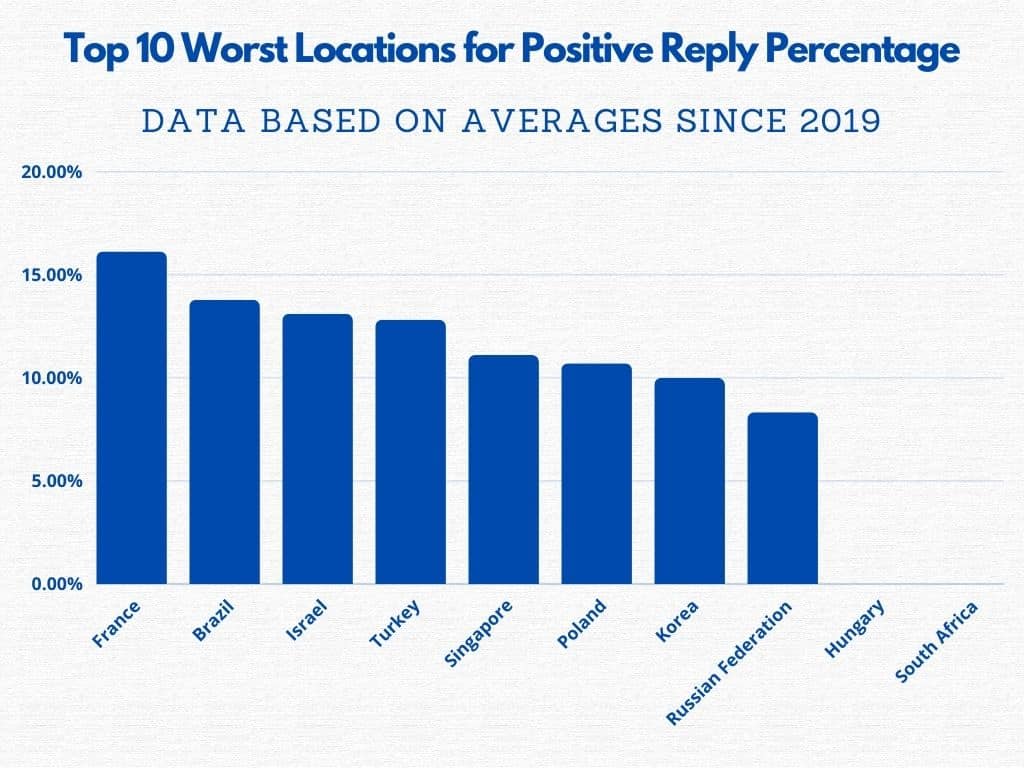 Top 10 Worst Locations for Positive Reply Percentage

DATA BASED ON AVERAGES SINCE 2019

20.00%
15.00%
10.00%
5.00%
0.00%

France
Brazil
Israel
Turkey
Singapore
Poland
Korea
Russian Federation
Hungary
South Africa