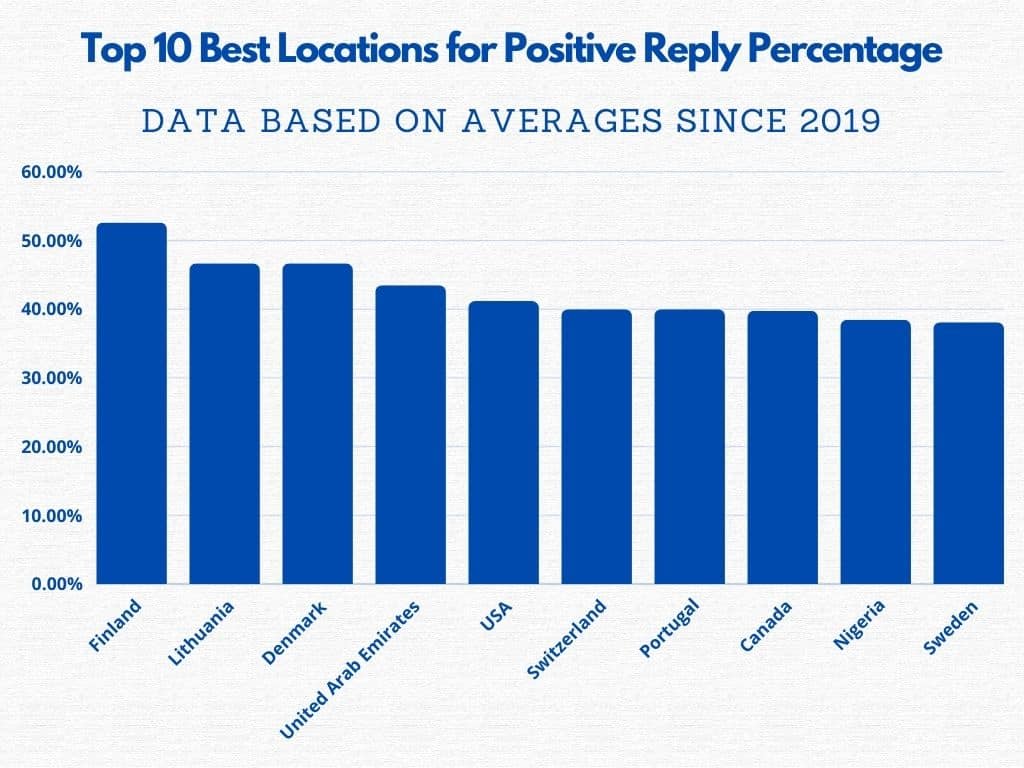 Top 10 Best Locations for Positive Reply Percentage

DATA BASED ON AVERAGES SINCE 2019

60.00%
50.00%
40.00%
30.00%
20.00%
10.00%
0.00%

Finland
Lithuania
Denmark
United Arab Emirates
USA
Switzerland
Portugal
Canada
Nigeria
Sweden